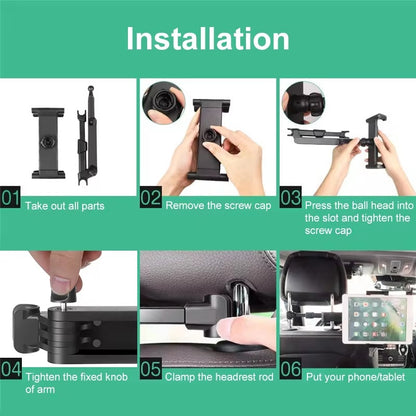 Installation

01 Take out all parts

02 Remove the screw cap

03 Press the ball head into the slot and tighten the screw cap

04 Tighten the fixed knob of arm

05 Clamp the headrest rod

06 Put your phone/tablet