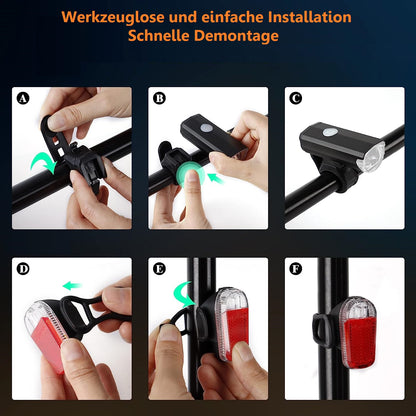 Werkzeuglose und einfache Installation
Schnelle Demontage

A

B

C

D

E

F