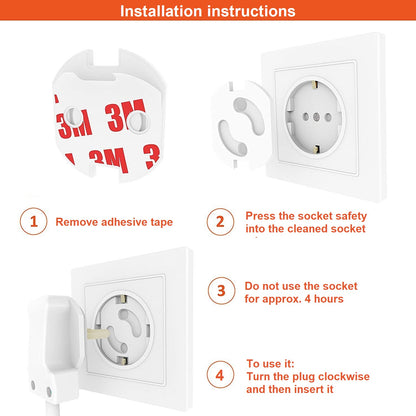 Installation instructions

3M 3M
3M 3

1 Remove adhesive tape

2 Press the socket safety into the cleaned socket

3 Do not use the socket for approx. 4 hours

4 To use it:
Turn the plug clockwise and then insert it