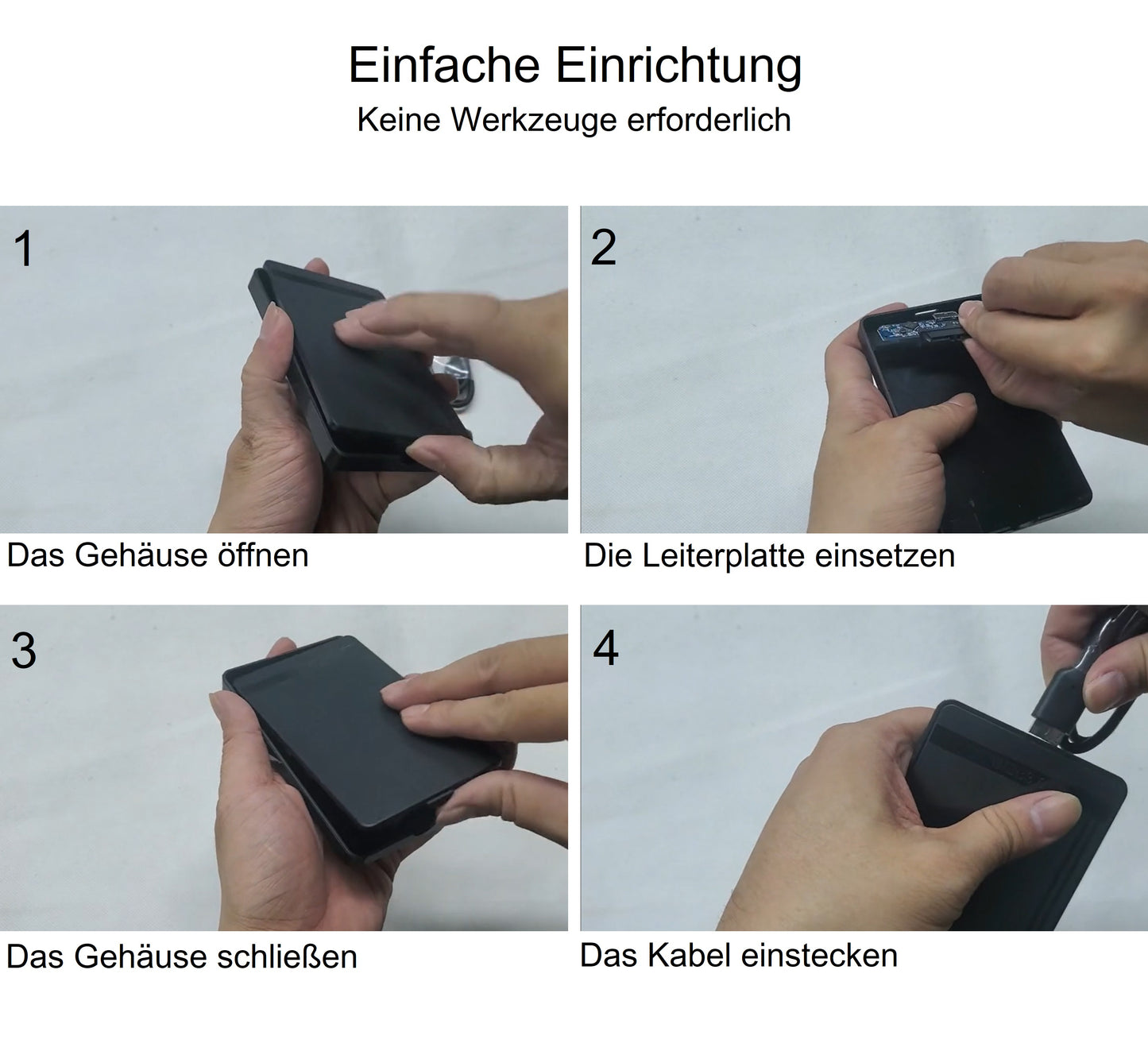 Einfache Einrichtung
Keine Werkzeuge erforderlich

1
Das Gehäuse öffnen

2
Die Leiterplatte einsetzen

3
Das Gehäuse schließen

4
Das Kabel einstecken